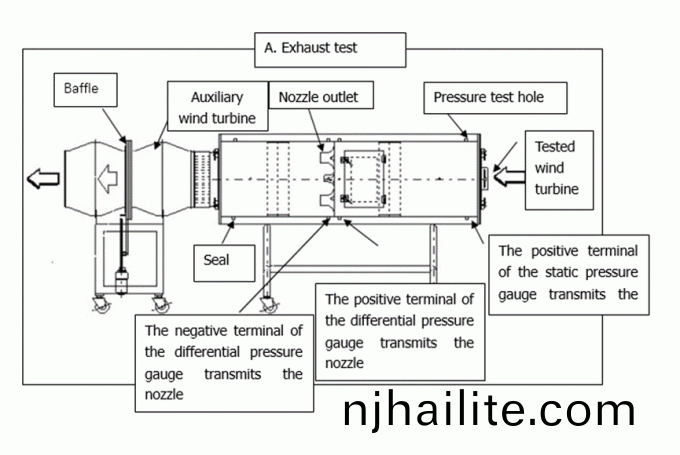 A. Exhaust test

Baffle

Auxiliary wind turbine

Nozzle outlet

Pressure test hole

Tested wind turbine

Seal

The positive terminal of the static pressure gauge transmits the

The positive terminal of the differential pressure gauge transmits the nozzle

The negative terminal of the differential pressure gauge transmits the nozzle

njhailite.com